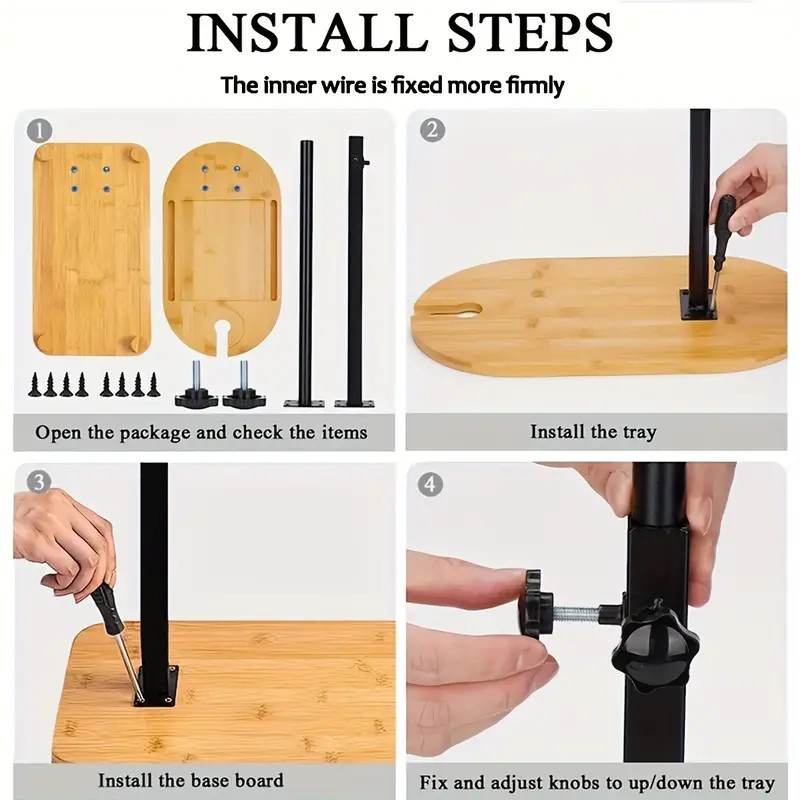 INSTALL STEPS

The inner wire is fixed more firmly

1

Open the package and check the items

2

Install the tray

3

Install the base board

4

Fix and adjust knobs to up/down the tray